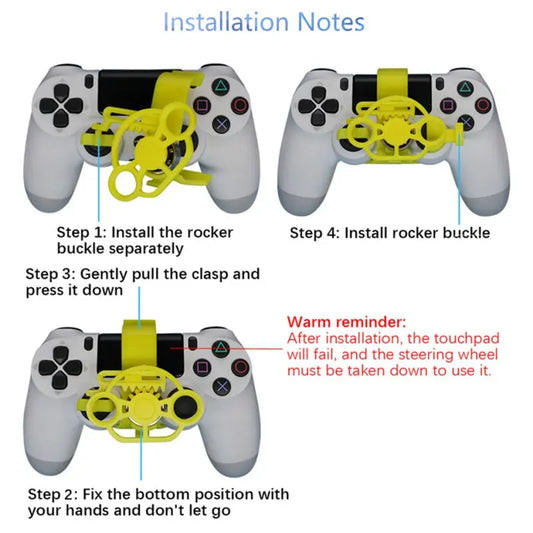 Installation Notes

Step 1: Install the rocker buckle separately

Step 4: Install rocker buckle

Step 3: Gently pull the clasp and press it down

Warm reminder:
After installation, the touchpad will fail, and the steering wheel must be taken down to use it.

Step 2: Fix the bottom position with your hands and don't let go